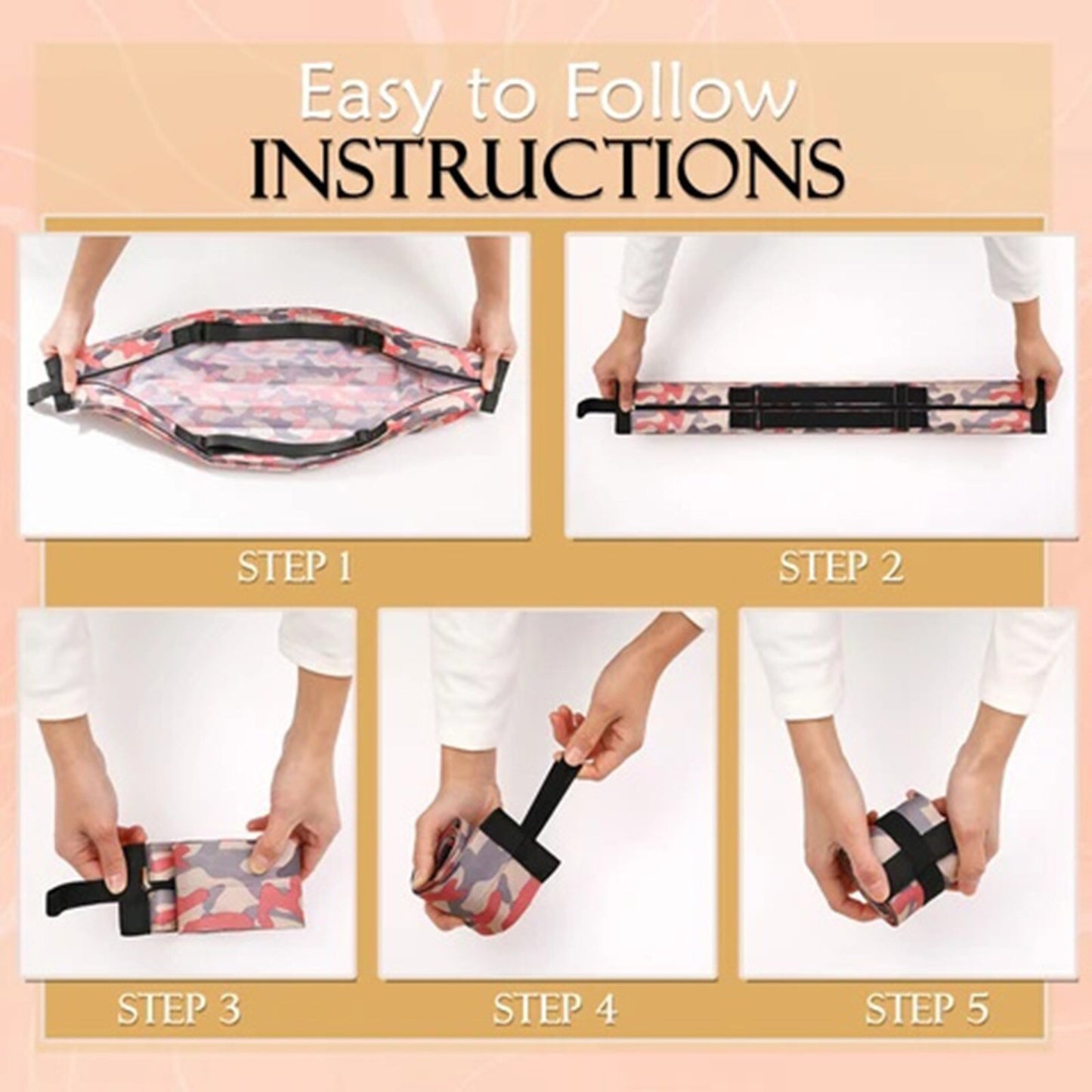 Easy to Follow
INSTRUCTIONS

STEP 1

STEP 2

STEP 3

STEP 4

STEP 5