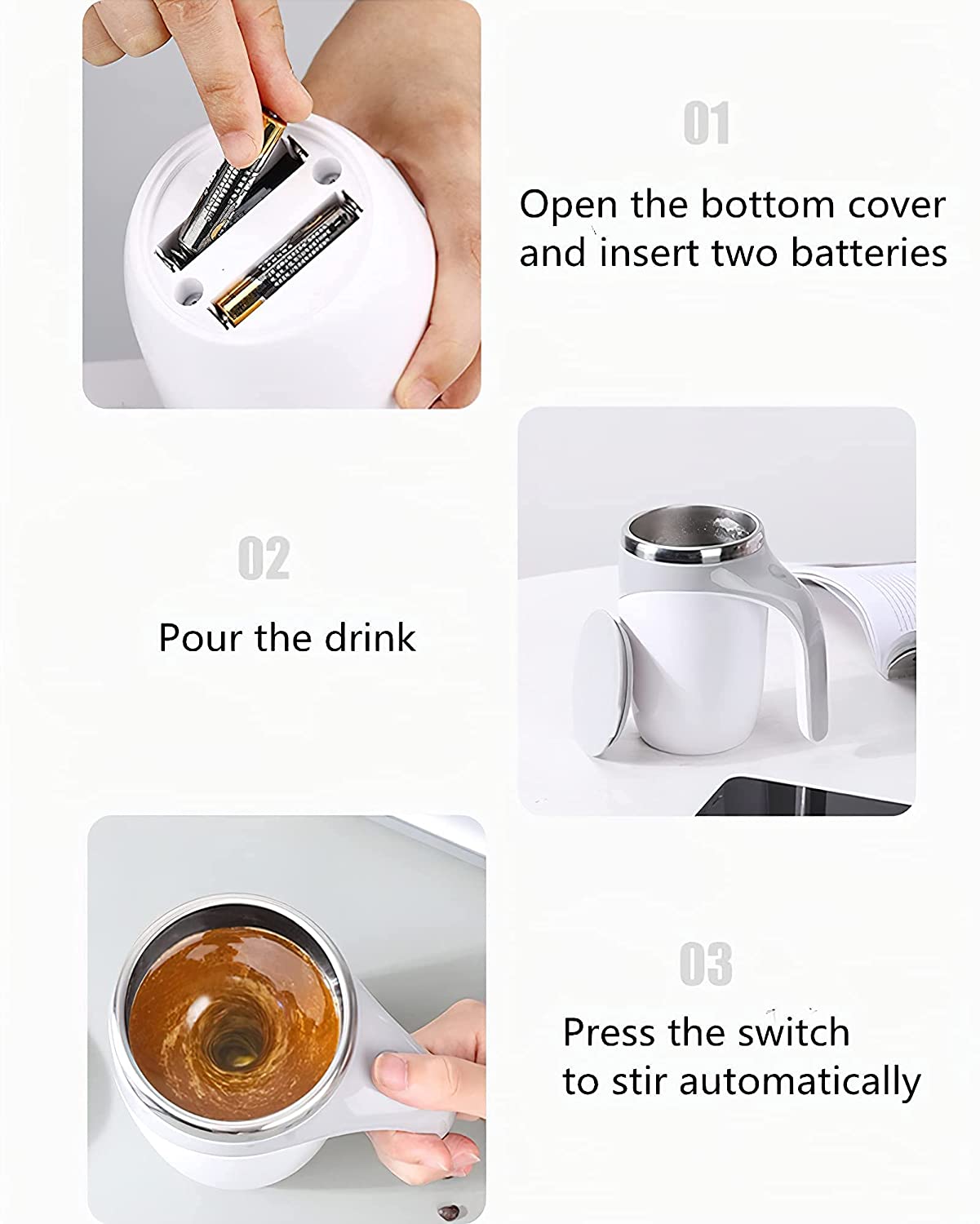 01

Open the bottom cover and insert two batteries

02

Pour the drink

03

Press the switch to stir automatically