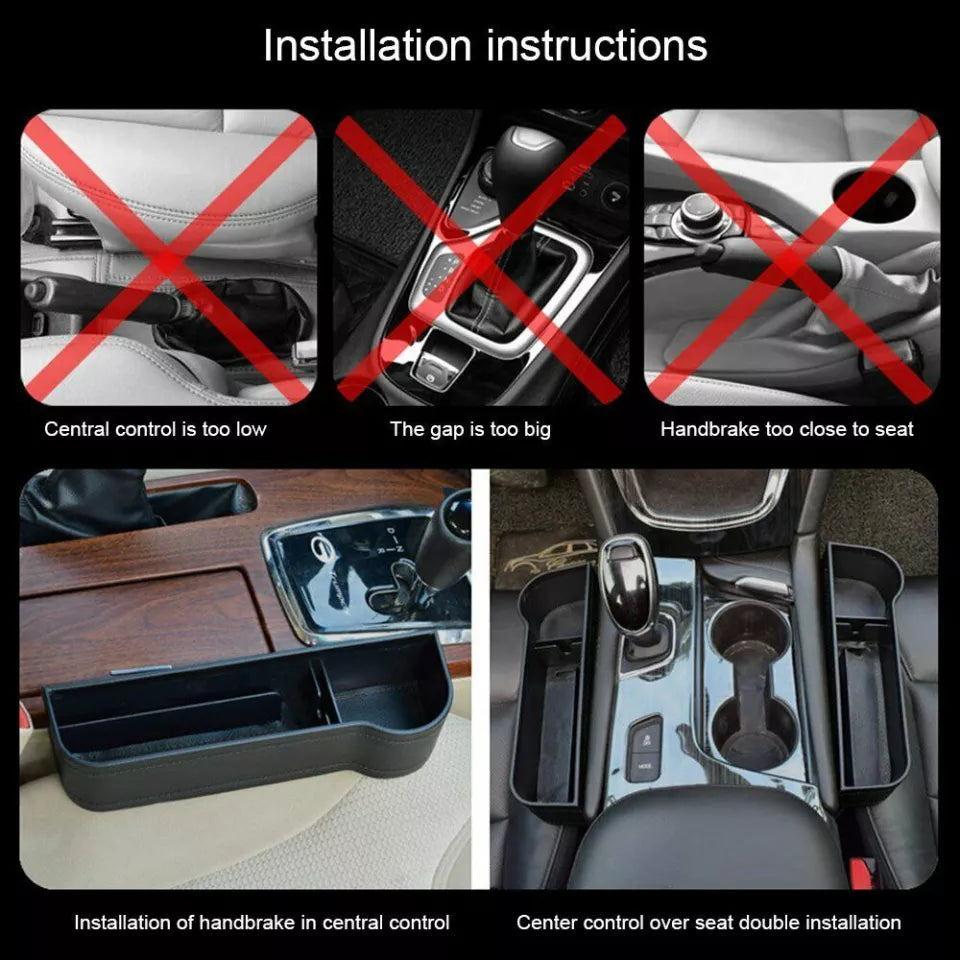 Installation instructions

Central control is too low

The gap is too big

Handbrake too close to seat

Installation of handbrake in central control

Center control over seat double installation