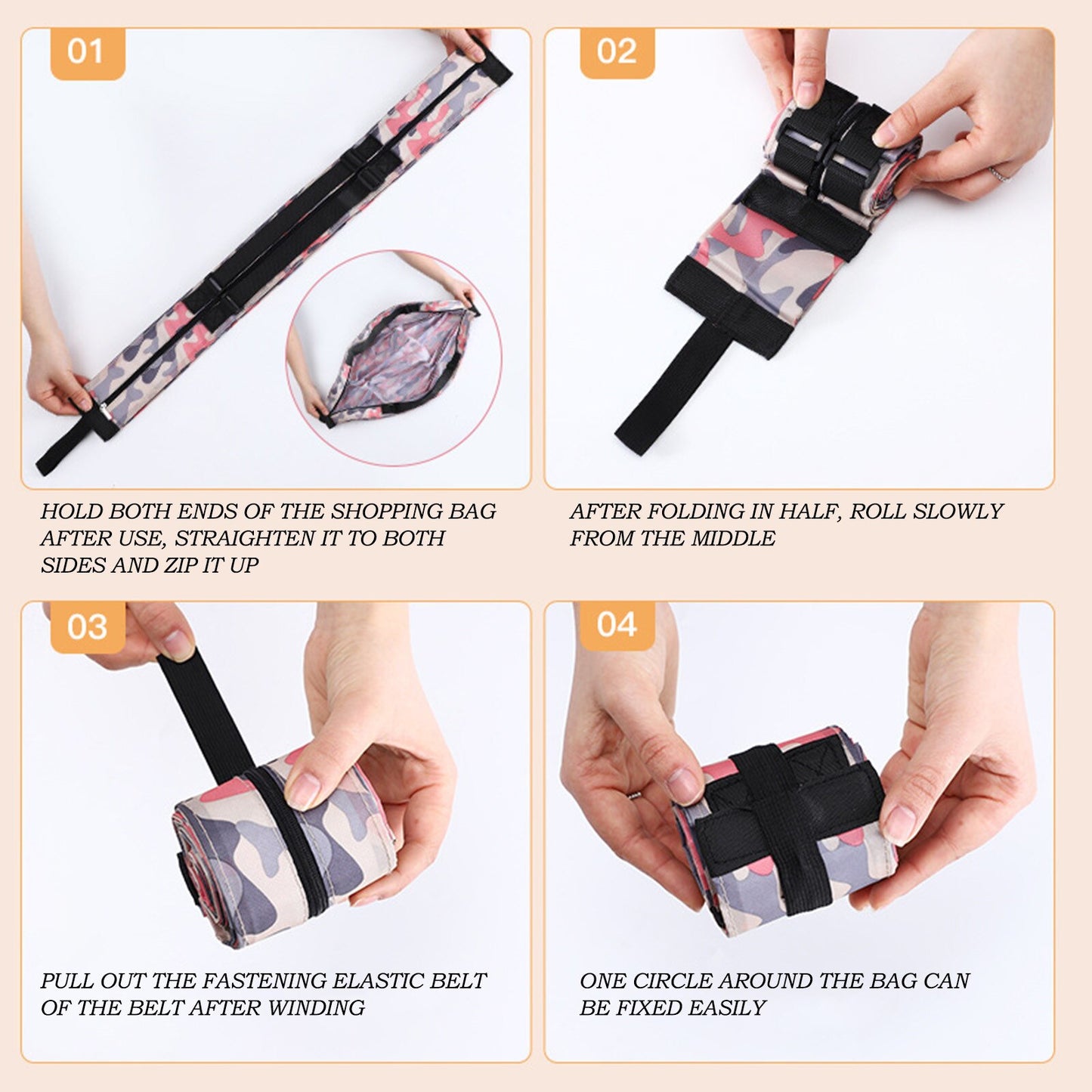 01

HOLD BOTH ENDS OF THE SHOPPING BAG AFTER USE, STRAIGHTEN IT TO BOTH SIDES AND ZIP IT UP

02

AFTER FOLDING IN HALF, ROLL SLOWLY FROM THE MIDDLE

03

PULL OUT THE FASTENING ELASTIC BELT OF THE BELT AFTER WINDING

04

ONE CIRCLE AROUND THE BAG CAN BE FIXED EASILY